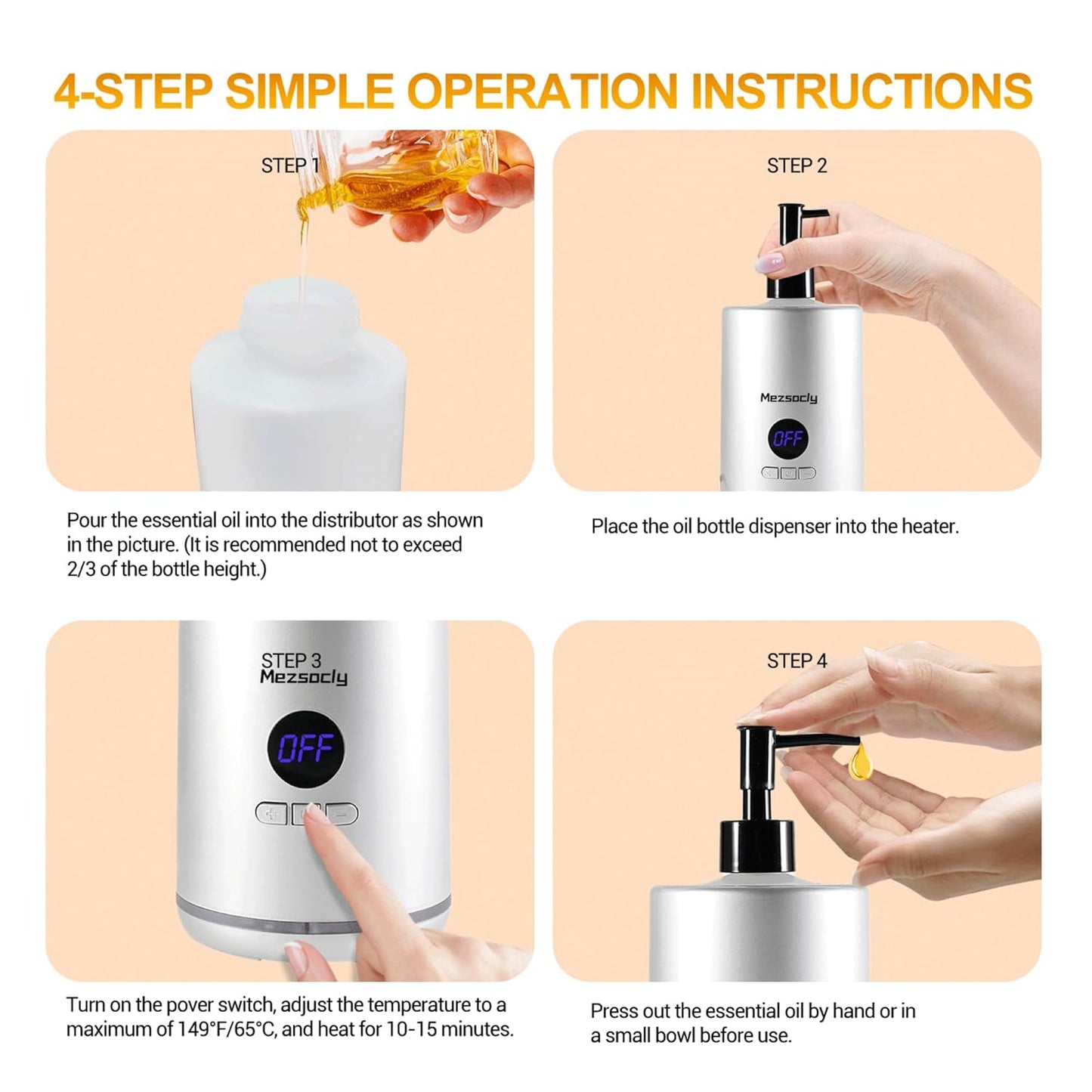 4-STEP SIMPLE OPERATION INSTRUCTIONS

STEP 1

Pour the essential oil into the distributor as shown in the picture. (It is recommended not to exceed 2/3 of the bottle height.)

STEP 2

Mezsocly

OFF

Place the oil bottle dispenser into the heater.

STEP 3

Mezsocly

OFF

Turn on the pover switch, adjust the temperature to a maximum of 149°F/65°C, and heat for 10-15 minutes.

STEP 4

Press out the essential oil by hand or in a small bowl before use.